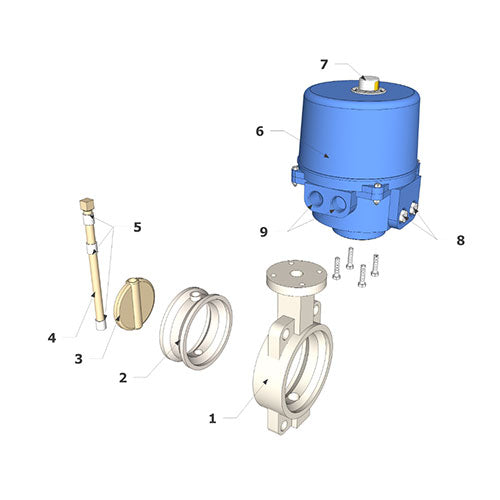 7
6
5
9
8
4
3
2
1